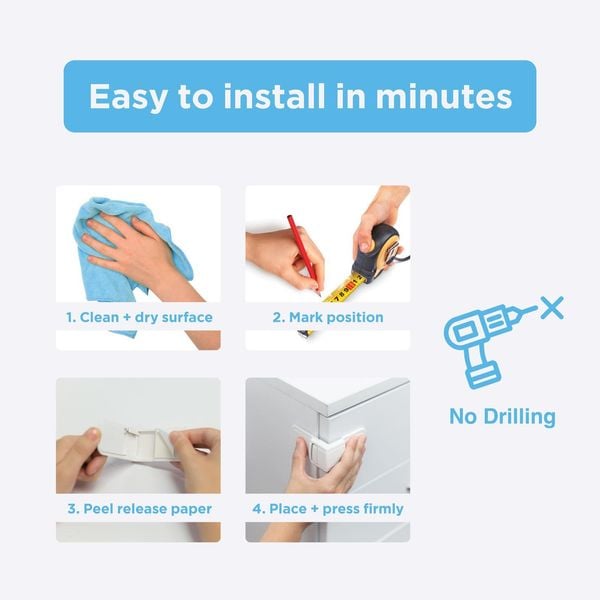 Easy to install in minutes

1. Clean + dry surface

2. Mark position

3. Peel release paper

4. Place + press firmly

No Drilling