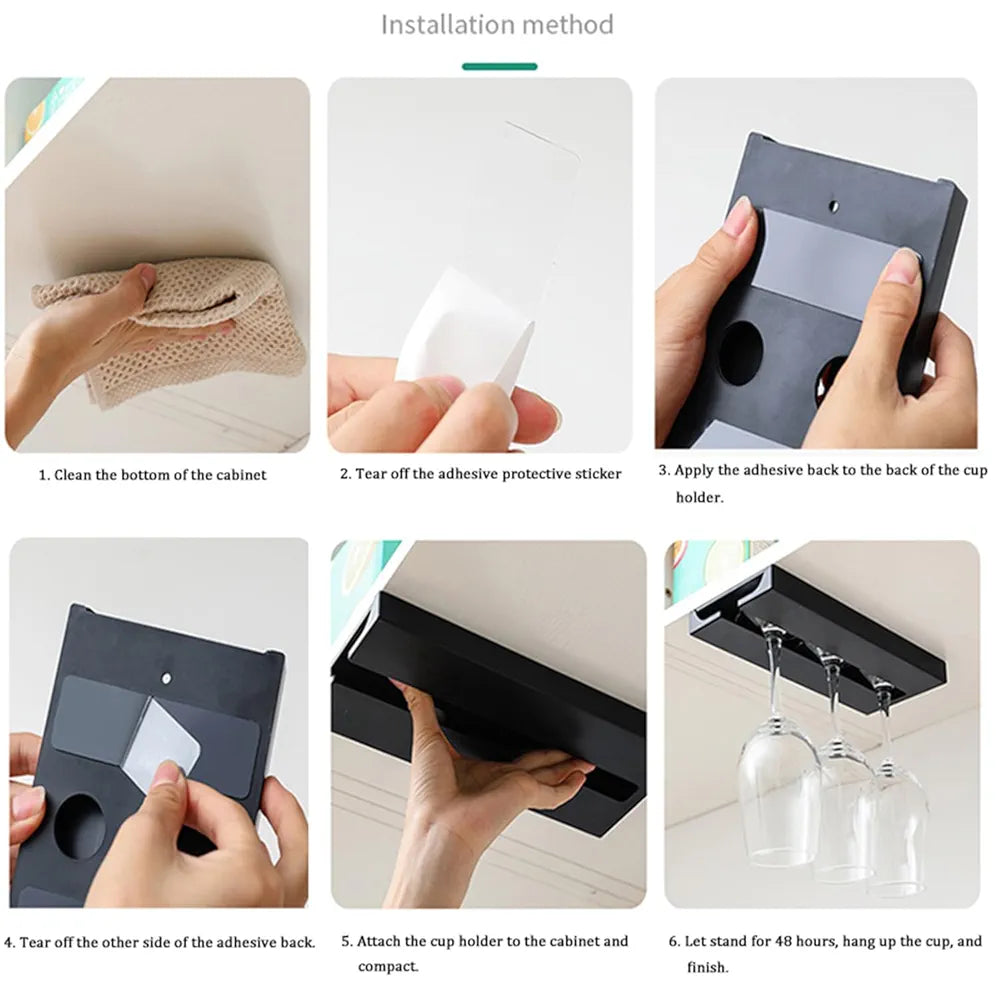 Installation method

1. Clean the bottom of the cabinet

2. Tear off the adhesive protective sticker

3. Apply the adhesive back to the back of the cup holder.

4. Tear off the other side of the adhesive back.

5. Attach the cup holder to the cabinet and compact.

6. Let stand for 48 hours, hang up the cup, and finish.