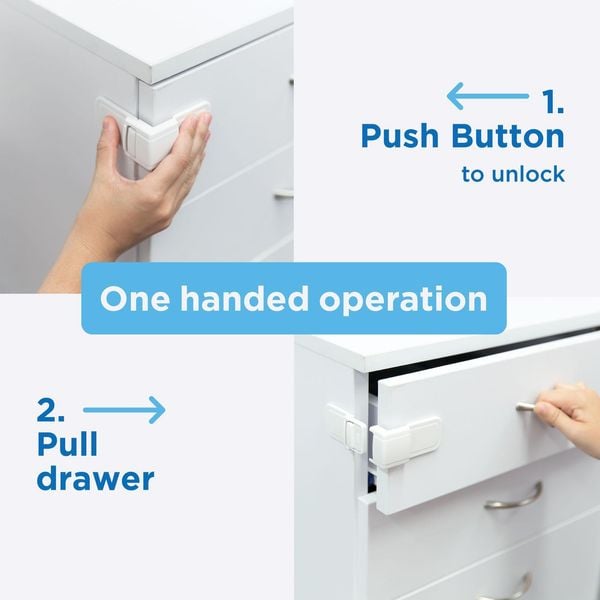 1.
Push Button
to unlock

One handed operation

2.
Pull
drawer